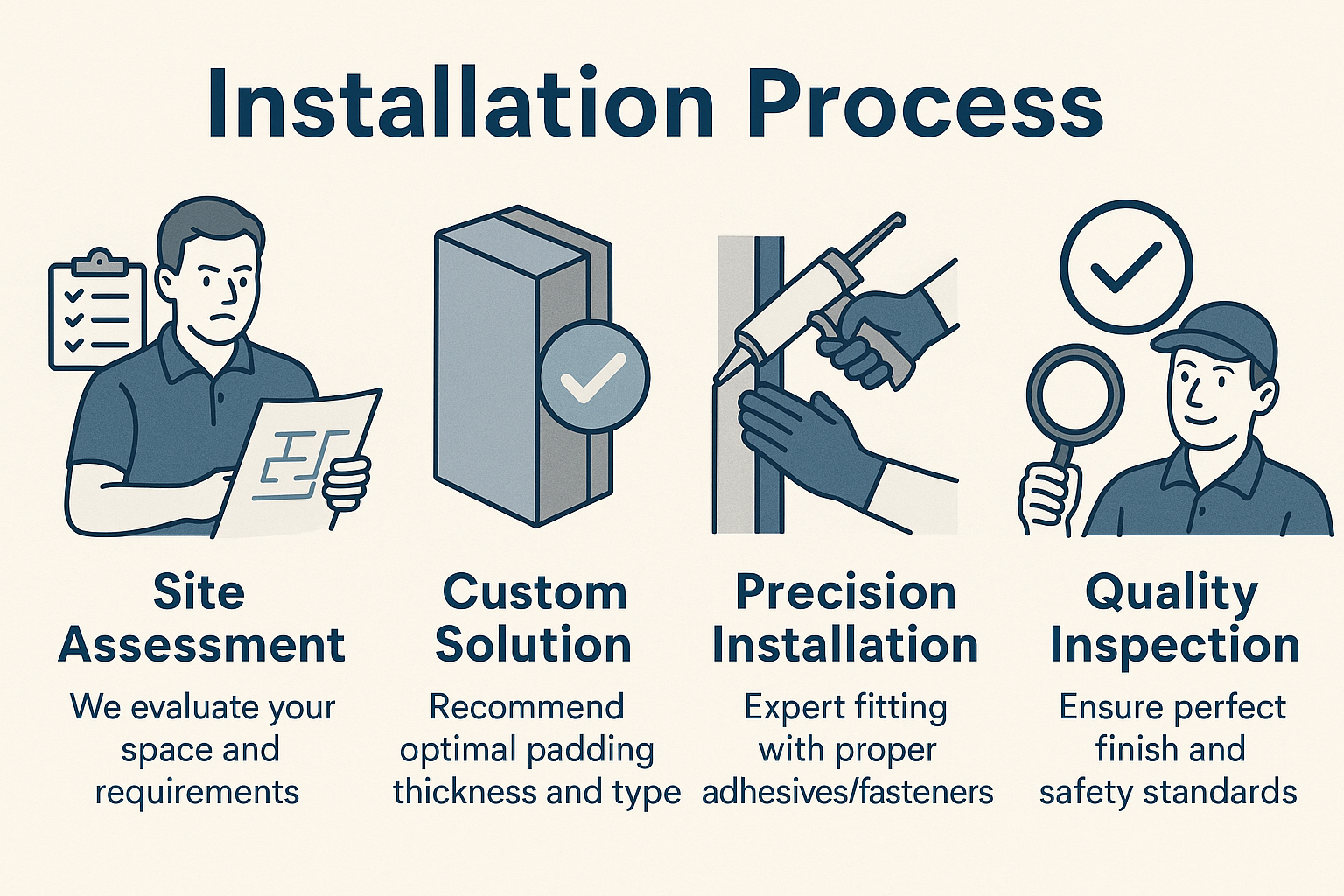 Installation Process

Site Assessment
We evaluate your space and requirements

Custom Solution
Recommend optimal padding thickness and type

Precision Installation
Expert fitting with proper adhesives/fasteners

Quality Inspection
Ensure perfect finish and safety standards